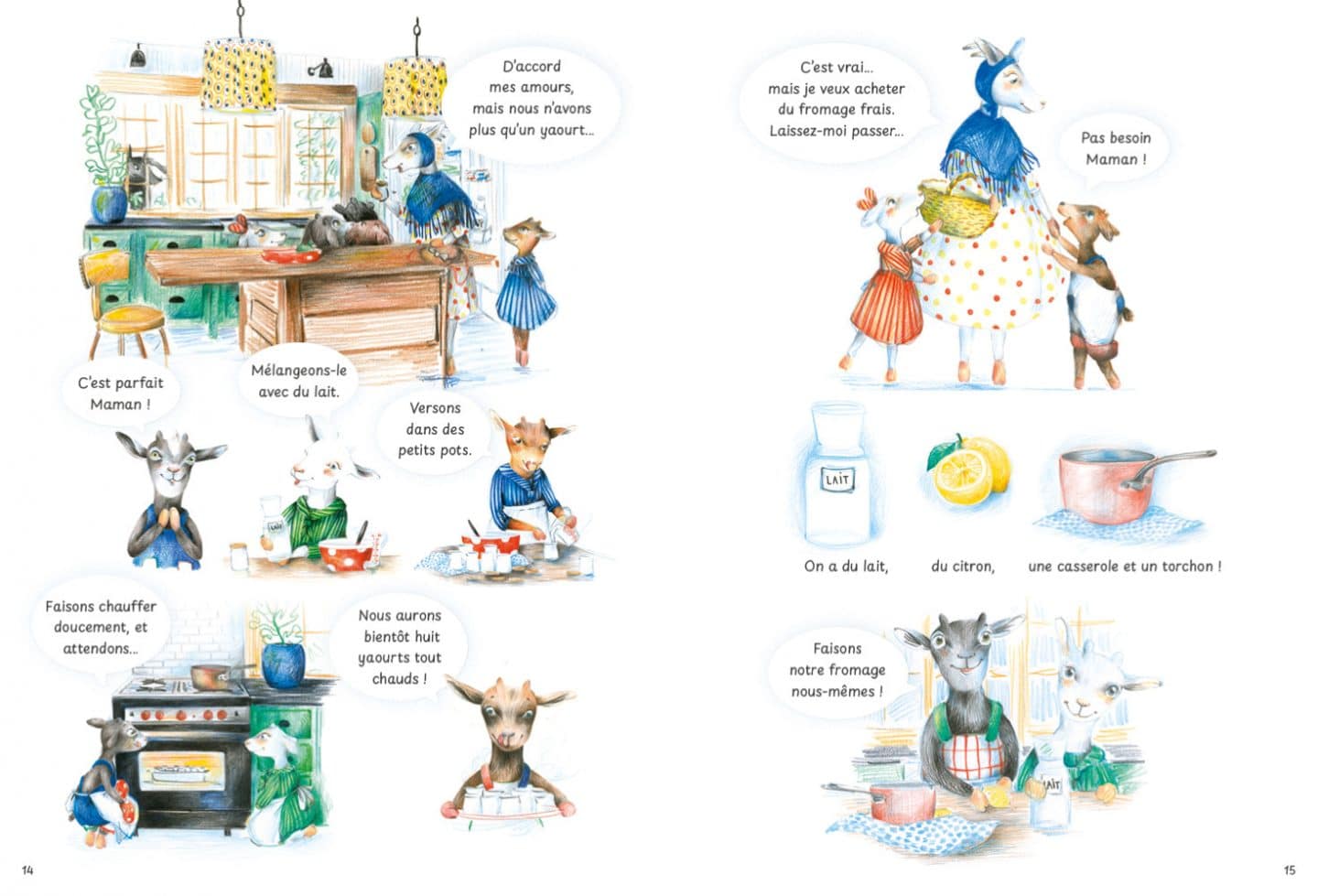 D'accord mes amours, mais nous n'avons plus qu'un yaourt...

C'est parfait Maman !

Mélangeons-le avec du lait.

Versons dans des petits pots.

Faisons chauffer doucement, et attendons...

Nous aurons bientôt huit yaourts tout chauds !

14

C'est vrai... mais je veux acheter du fromage frais. Laissez-moi passer...

Pas besoin Maman !

LAIT

On a du lait,

du citron,

une casserole et un torchon !

Faisons notre fromage nous-mêmes !

LAIT

15